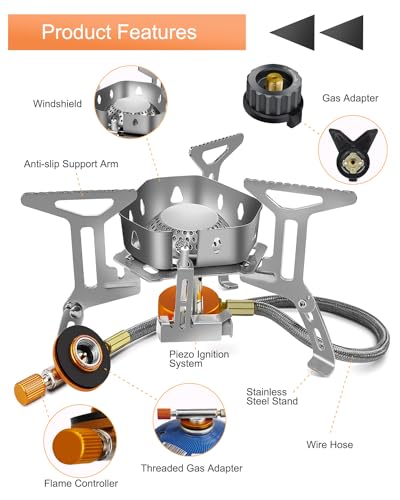 Product Features

Windshield

Gas Adapter

Anti-slip Support Arm

Piezo Ignition System

Stainless Steel Stand

Wire Hose

Threaded Gas Adapter

Flame Controller