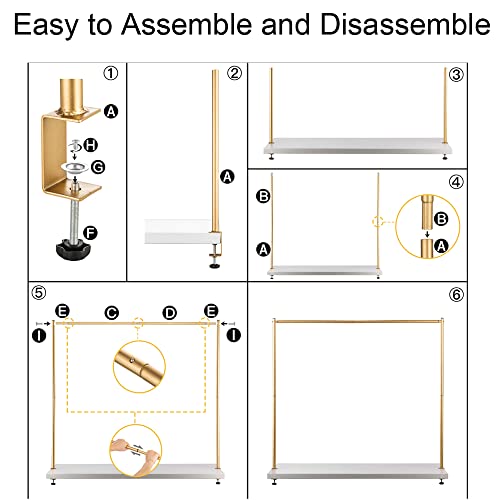 Easy to Assemble and Disassemble

①
A
H
G
F

②
A

③

④
B
A
B
A

⑤
E
C
D
E
I
I

⑥