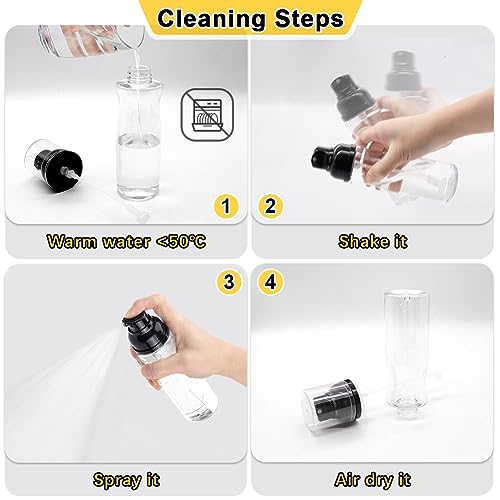 Cleaning Steps

1

Warm water <50℃

2

Shake it

3

Spray it

4

Air dry it