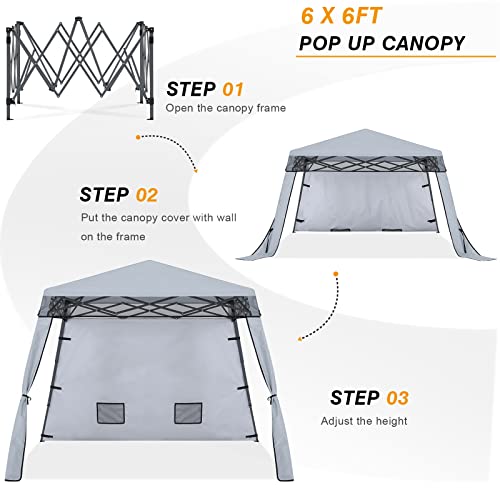 6 X 6FT
POP UP CANOPY

STEP 01
Open the canopy frame

STEP 02
Put the canopy cover with wall on the frame

STEP 03
Adjust the height