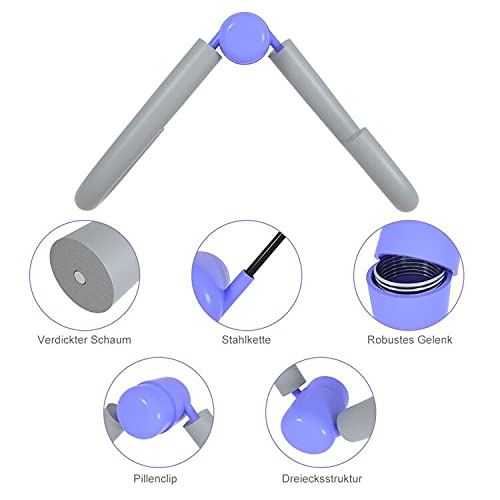 Verdickter Schaum

Stahlkette

Robustes Gelenk

Pillenclip

Dreiecksstruktur