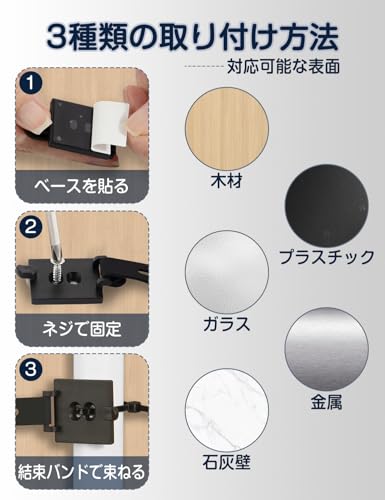 3種類の取り付け方法

対応可能な表面

1
ベースを貼る

2
ネジで固定

3
結束バンドで束ねる

木材

プラスチック

ガラス

金属

石灰壁