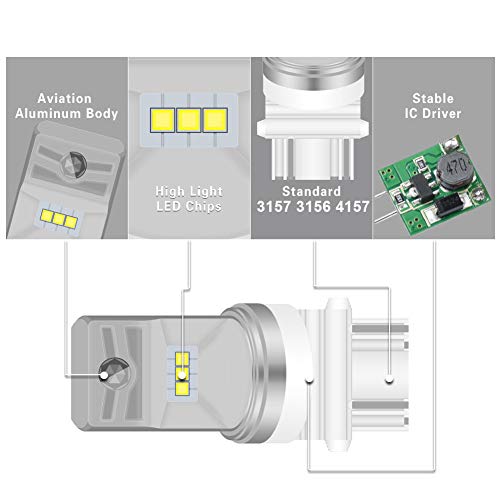 Aviation Aluminum Body

High Light LED Chips

Standard 3157 3156 4157

Stable IC Driver

470