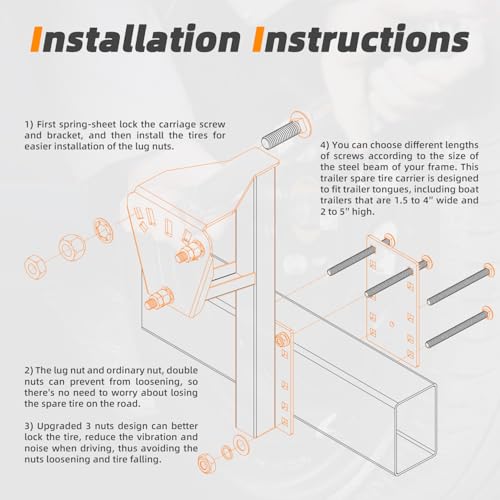 Installation Instructions

1) First spring-sheet lock the carriage screw and bracket, and then install the tires for easier installation of the lug nuts.

4) You can choose different lengths of screws according to the size of the steel beam of your frame. This trailer spare tire carrier is designed to fit trailer tongues, including boat trailers that are 1.5 to 4" wide and 2 to 5" high.

2) The lug nut and ordinary nut, double nuts can prevent from loosening, so there's no need to worry about losing the spare tire on the road.

3) Upgraded 3 nuts design can better lock the tire, reduce the vibration and noise when driving, thus avoiding the nuts loosening and tire falling.