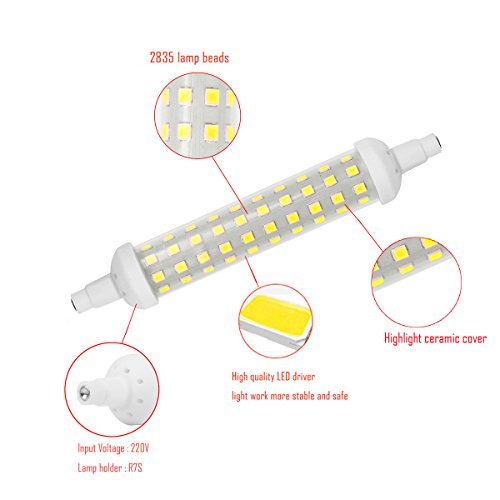 2835 lamp beads

Highlight ceramic cover

High quality LED driver
light work more stable and safe

Input Voltage : 220V
Lamp holder : R7S