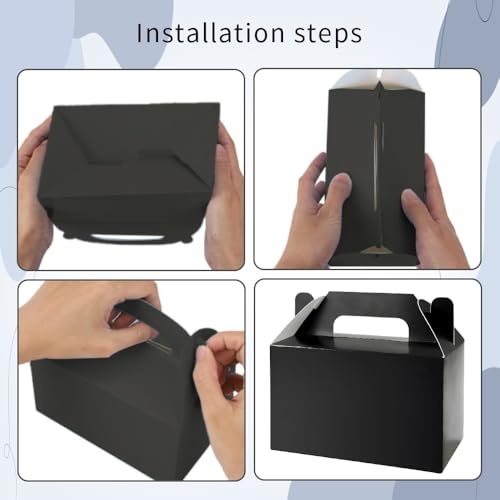 Installation steps