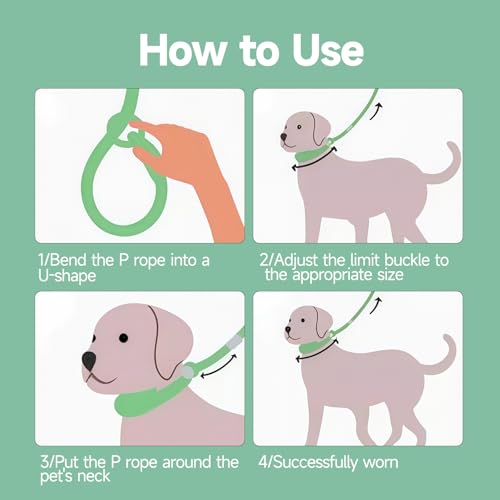 How to Use

1/Bend the P rope into a U-shape

2/Adjust the limit buckle to the appropriate size

3/Put the P rope around the pet's neck

4/Successfully worn