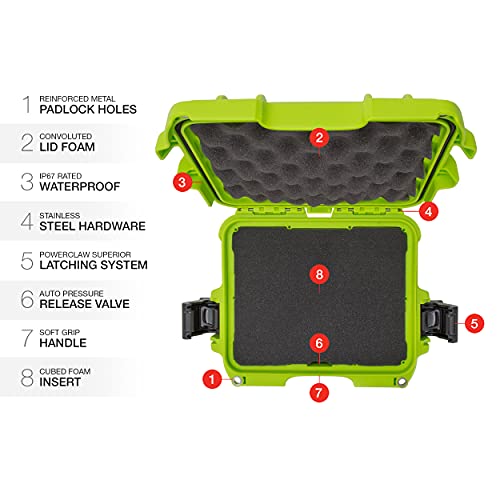 1 REINFORCED METAL
PADLOCK HOLES

2 CONVOLUTED
LID FOAM

3 IP67 RATED
WATERPROOF

4 STAINLESS
STEEL HARDWARE

5 POWERCLAW SUPERIOR
LATCHING SYSTEM

6 AUTO PRESSURE
RELEASE VALVE

7 SOFT GRIP
HANDLE

8 CUBED FOAM
INSERT

2
3
4
8
5
6
1
7