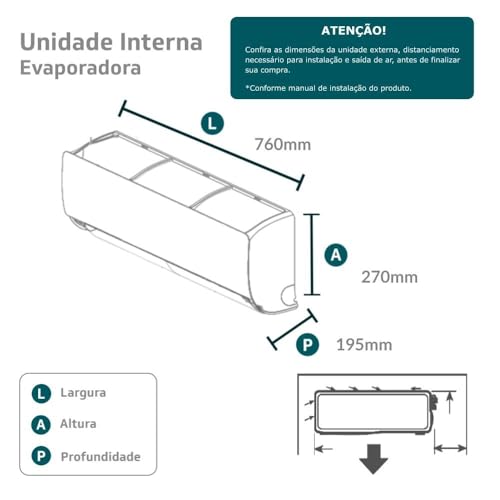 Unidade Interna
Evaporadora

ATENÇÃO!
Confira as dimensões da unidade externa, distanciamento necessário para instalação e saída de ar, antes de finalizar sua compra.

*Conforme manual de instalação do produto.

L
760mm

A
270mm

P
195mm

L Largura
A Altura
P Profundidade