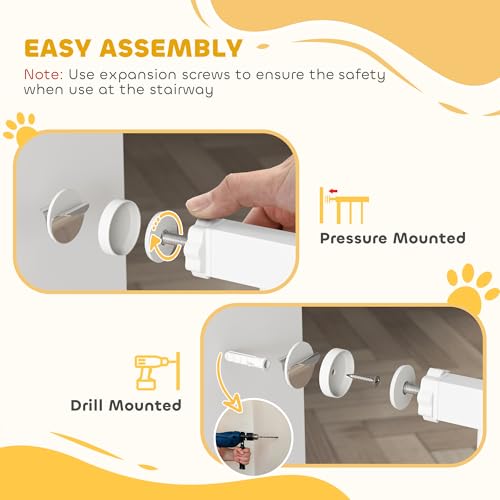 EASY ASSEMBLY

Note: Use expansion screws to ensure the safety when use at the stairway

Pressure Mounted

Drill Mounted