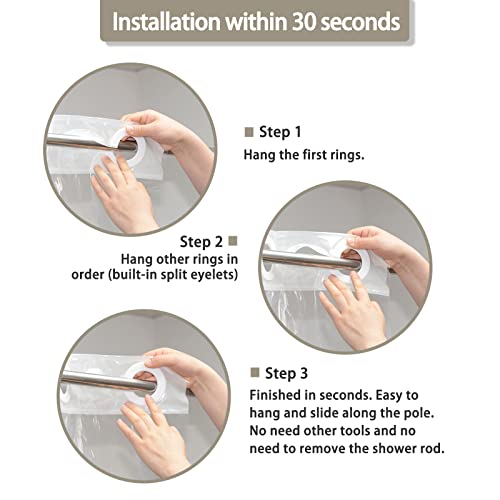 Installation within 30 seconds

Step 1
Hang the first rings.

Step 2
Hang other rings in order (built-in split eyelets)

Step 3
Finished in seconds. Easy to hang and slide along the pole. No need other tools and no need to remove the shower rod.