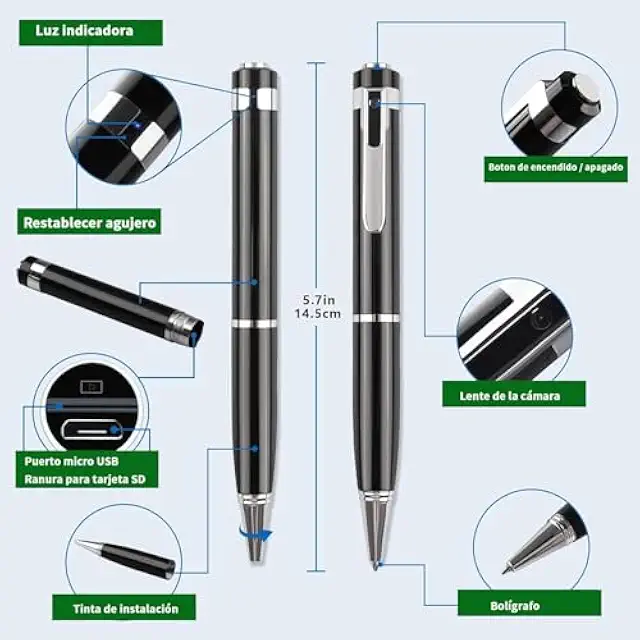 Luz indicadora

Restablecer agujero

Puerto micro USB
Ranura para tarjeta SD

Tinta de instalación

5.7in
14.5cm

Boton de encendido / apagado

Lente de la cámara

Bolígrafo