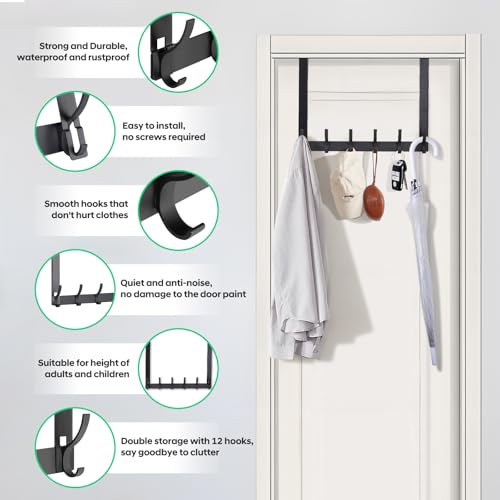 Strong and Durable, waterproof and rustproof

Easy to install, no screws required

Smooth hooks that don't hurt clothes

Quiet and anti-noise, no damage to the door paint

Suitable for height of adults and children

Double storage with 12 hooks, say goodbye to clutter