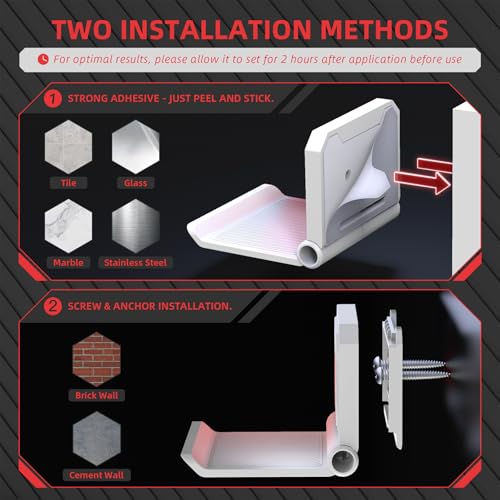 TWO INSTALLATION METHODS

For optimal results, please allow it to set for 2 hours after application before use

1 STRONG ADHESIVE - JUST PEEL AND STICK.

Tile

Glass

Marble

Stainless Steel

2 SCREW & ANCHOR INSTALLATION.

Brick Wall

Cement Wall