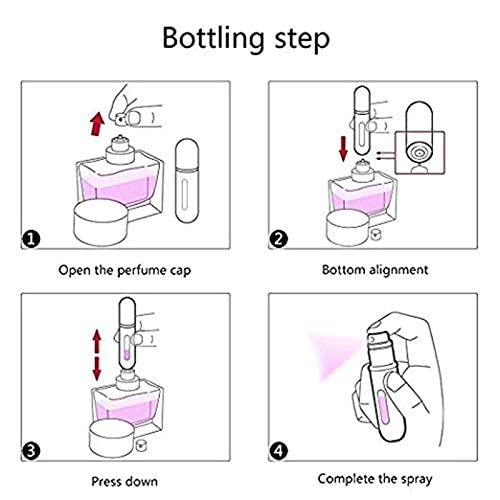 Bottling step

1
Open the perfume cap

2
Bottom alignment

3
Press down

4
Complete the spray