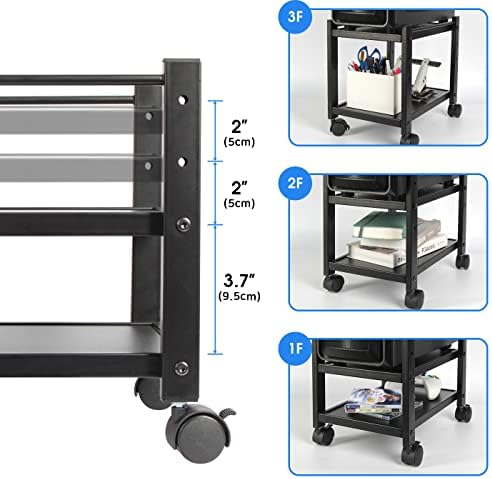 2″
(5cm)

2″
(5cm)

3.7″
(9.5cm)

3F

2F

1F