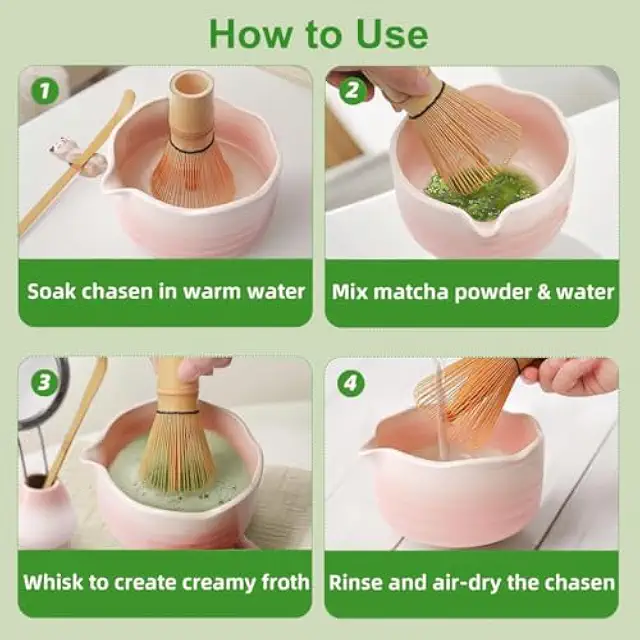 How to Use

1

Soak chasen in warm water

2

Mix matcha powder & water

3

Whisk to create creamy froth

4

Rinse and air-dry the chasen