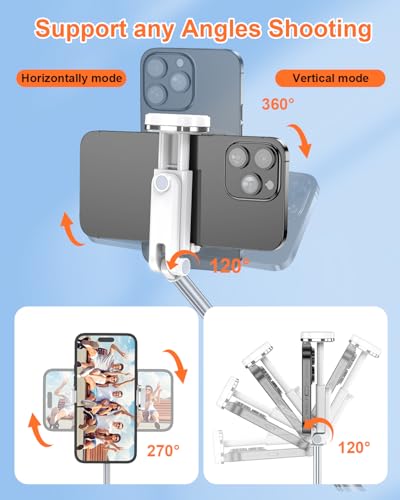 Support any Angles Shooting

Horizontally mode

Vertical mode

360°

120°

270°

120°