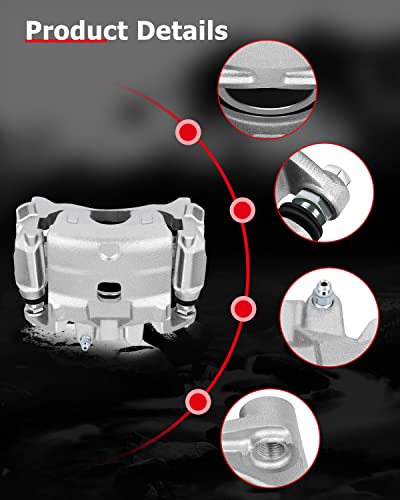 Product Details