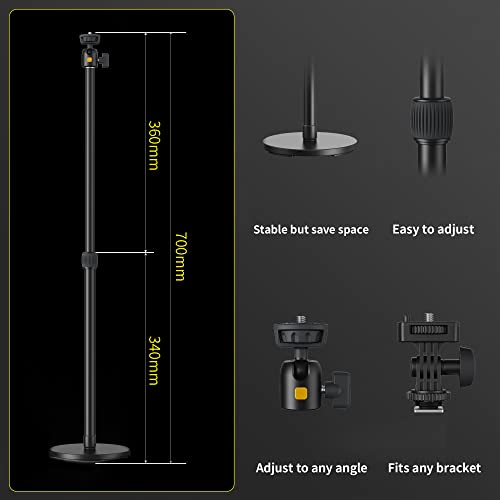 360mm

700mm

340mm

Stable but save space

Easy to adjust

Adjust to any angle

Fits any bracket