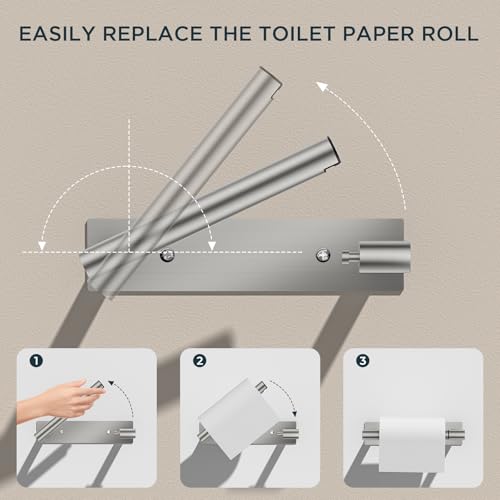 EASILY REPLACE THE TOILET PAPER ROLL

1

2

3