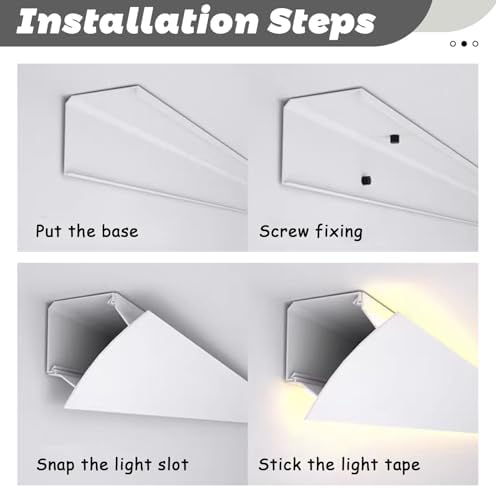 Installation Steps

Put the base

Screw fixing

Snap the light slot

Stick the light tape