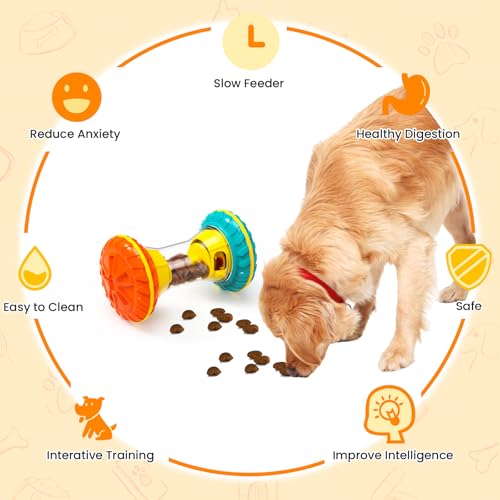 Slow Feeder

Reduce Anxiety

Healthy Digestion

Easy to Clean

Safe

Interative Training

Improve Intelligence