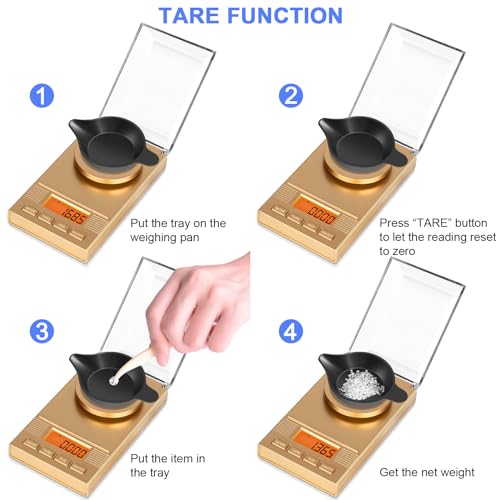 TARE FUNCTION

1

1685

Put the tray on the weighing pan

2

0000

Press "TARE" button to let the reading reset to zero

3

0000

Put the item in the tray

4

1365

Get the net weight