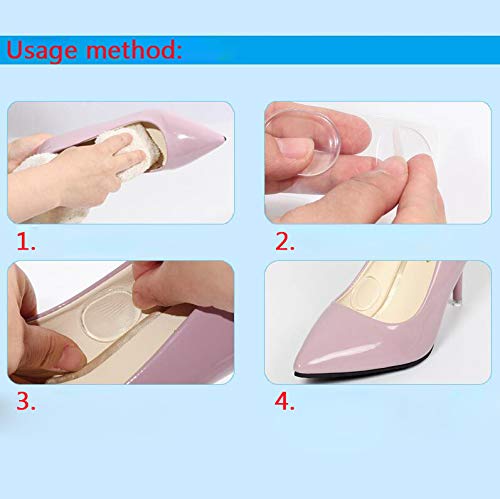 Usage method:

1.

2.

3.

4.