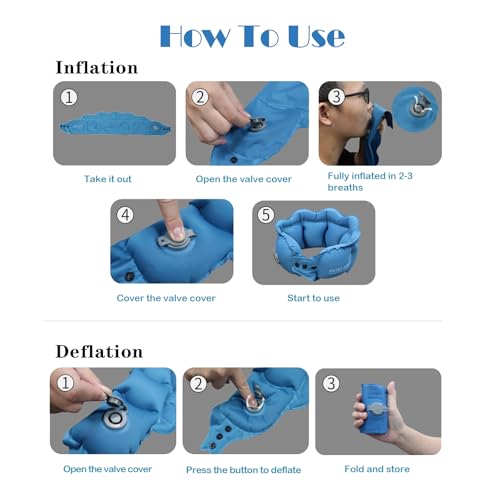 How To Use

Inflation

1
Take it out

2
Open the valve cover

3
Fully inflated in 2-3 breaths

4
Cover the valve cover

5
Start to use

Deflation

1
Open the valve cover

2
Press the button to deflate

3
Fold and store