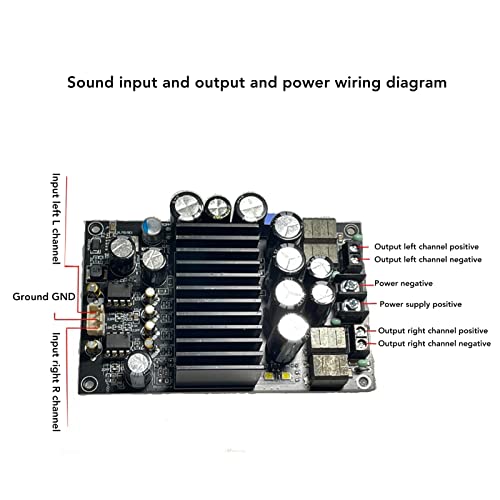 Sound input and output and power wiring diagram

Input left L channel

Ground GND

Input right R channel

Output left channel positive

Output left channel negative

Power negative

Power supply positive

Output right channel positive

Output right channel negative