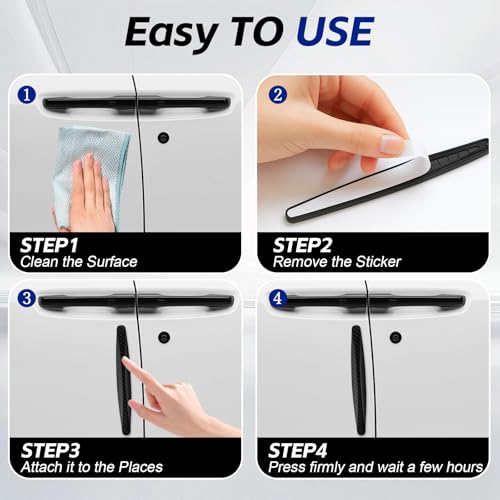 Easy TO USE

1

STEP1
Clean the Surface

2

STEP2
Remove the Sticker

3

STEP3
Attach it to the Places

4

STEP4
Press firmly and wait a few hours