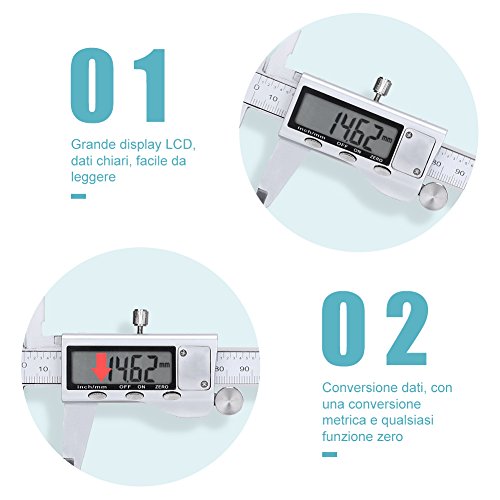 01

Grande display LCD, dati chiari, facile da leggere

0
10
14.62 mm
inch/mm OFF ON ZERO
80 90

10
14.62 mm
inch/mm OFF ON ZERO
80 90

02

Conversione dati, con una conversione metrica e qualsiasi funzione zero