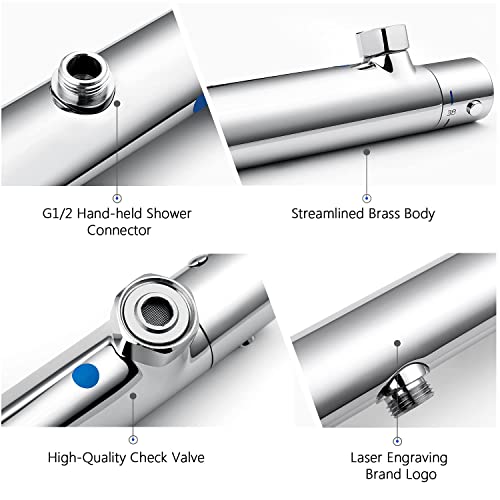 38

G1/2 Hand-held Shower Connector

Streamlined Brass Body

High-Quality Check Valve

Laser Engraving Brand Logo