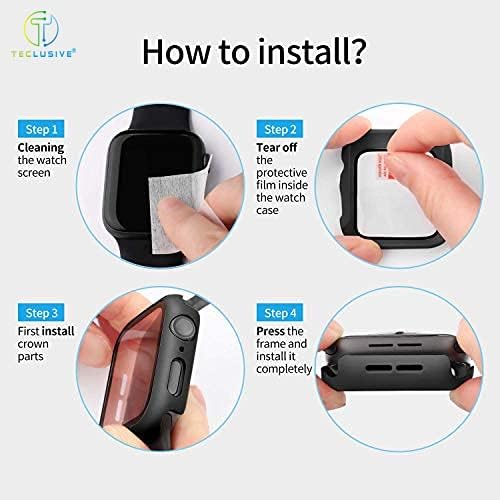 TECLUSIVE®

How to install?

Step 1
Cleaning the watch screen

Step 2
Tear off the protective film inside the watch case

Step 3
First install crown parts

Step 4
Press the frame and install it completely