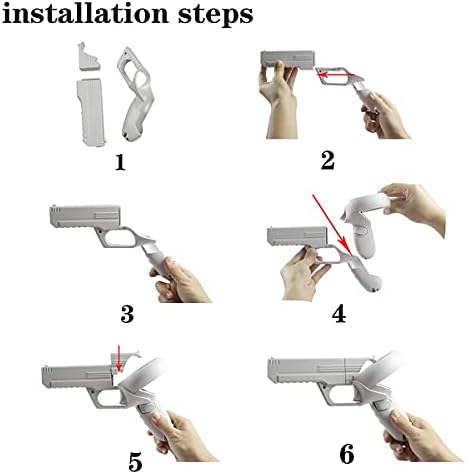 installation steps

1

2

3

4

5

6