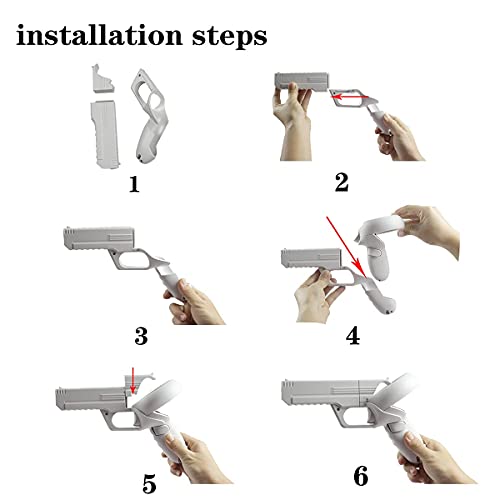 installation steps

1

2

3

4

5

6