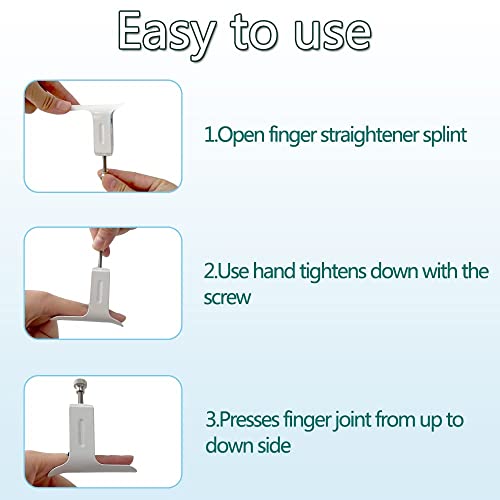 Easy to use

1.Open finger straightener splint

2.Use hand tightens down with the screw

3.Presses finger joint from up to down side