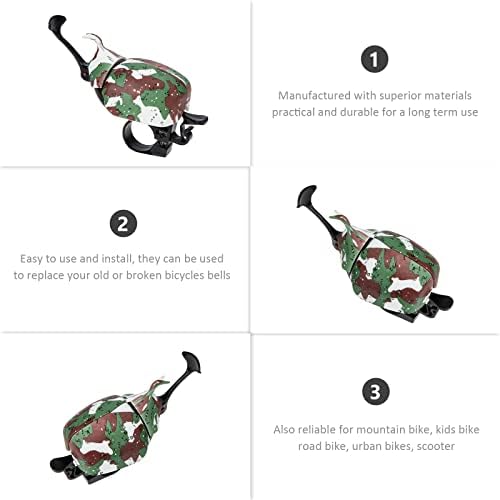 1

Manufactured with superior materials practical and durable for a long term use

2

Easy to use and install, they can be used to replace your old or broken bicycles bells

3

Also reliable for mountain bike, kids bike road bike, urban bikes, scooter