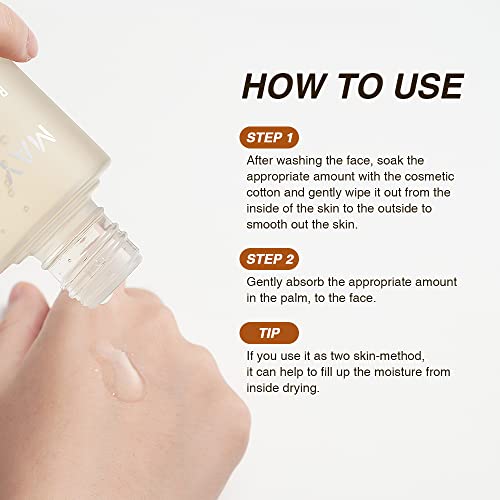 MAX

HOW TO USE

STEP 1

After washing the face, soak the appropriate amount with the cosmetic cotton and gently wipe it out from the inside of the skin to the outside to smooth out the skin.

STEP 2

Gently absorb the appropriate amount in the palm, to the face.

TIP

If you use it as two skin-method, it can help to fill up the moisture from inside drying.