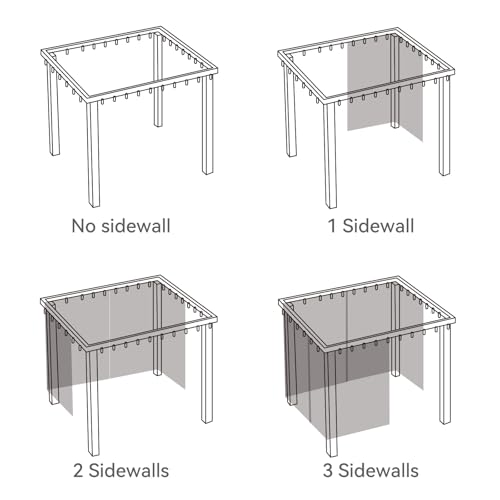 No sidewall

1 Sidewall

2 Sidewalls

3 Sidewalls