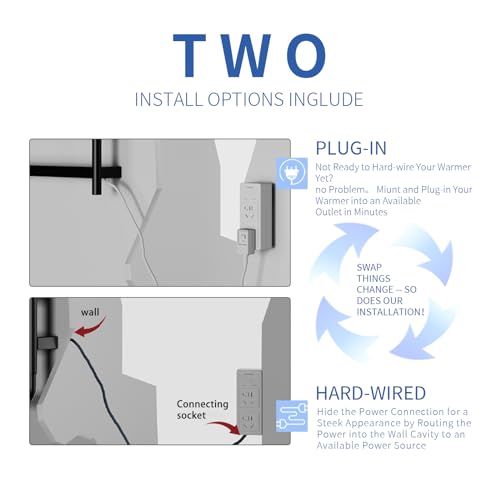 TWO

INSTALL OPTIONS INGLUDE

PLUG-IN

Not Ready to Hard-wire Your Warmer Yet? no Problem。 Miunt and Plug-in Your Warmer into an Available Outlet in Minutes

SWAP THINGS CHANGE -- SO DOES OUR INSTALLATION!

wall

Connecting socket

HARD-WIRED

Hide the Power Connection for a Steek Appearance by Routing the Power into the Wall Cavity to an Available Power Source