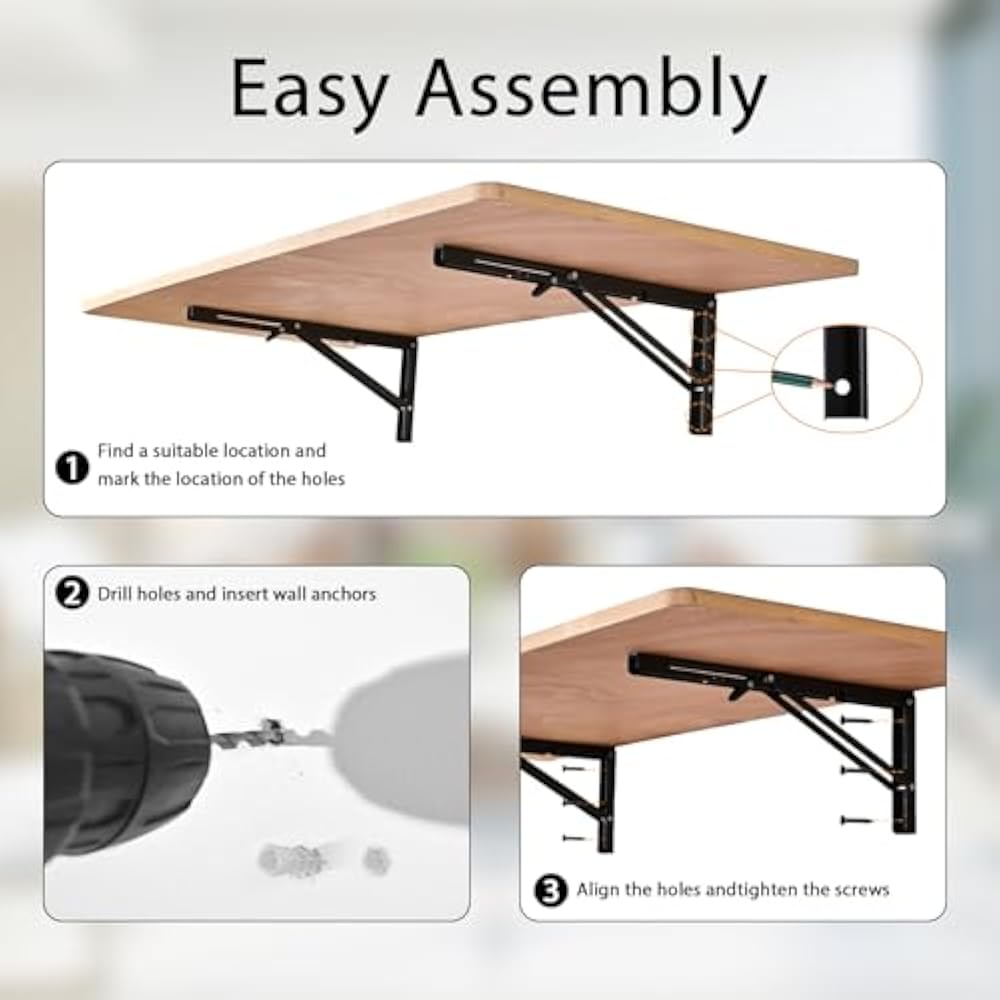 Easy Assembly

1 Find a suitable location and mark the location of the holes

2 Drill holes and insert wall anchors

3 Align the holes andtighten the screws