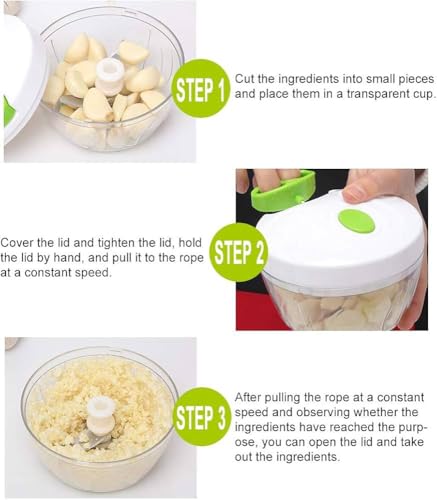 STEP 1

Cut the ingredients into small pieces and place them in a transparent cup.

Cover the lid and tighten the lid, hold the lid by hand, and pull it to the rope at a constant speed.

STEP 2

STEP 3

After pulling the rope at a constant speed and observing whether the ingredients have reached the purpose, you can open the lid and take out the ingredients.