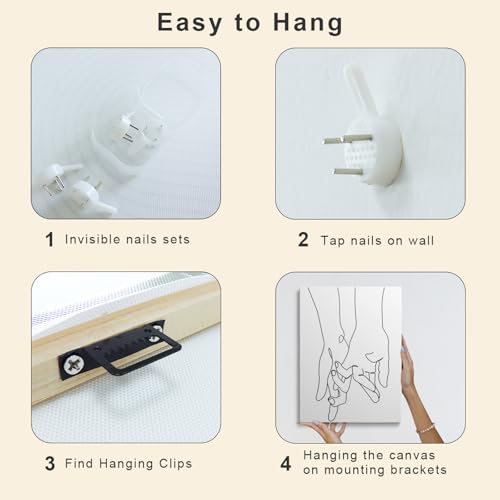 Easy to Hang

1 Invisible nails sets

2 Tap nails on wall

3 Find Hanging Clips

4 Hanging the canvas on mounting brackets