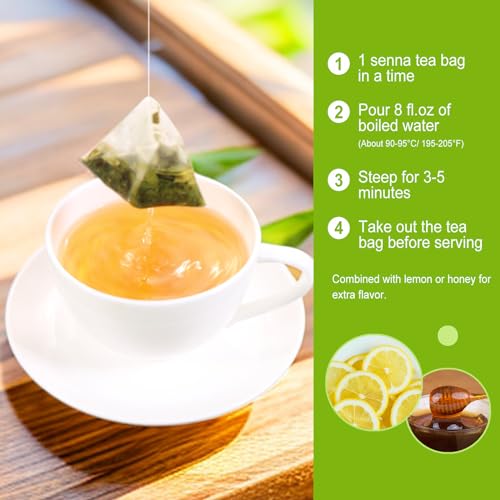 1 1 senna tea bag in a time

2 Pour 8 fl.oz of boiled water
(About 90-95°C/ 195-205°F)

3 Steep for 3-5 minutes

4 Take out the tea bag before serving

Combined with lemon or honey for extra flavor.