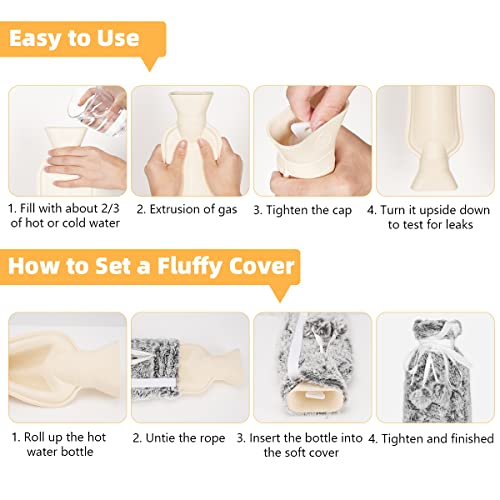 Easy to Use

1. Fill with about 2/3 of hot or cold water

2. Extrusion of gas

3. Tighten the cap

4. Turn it upside down to test for leaks

How to Set a Fluffy Cover

1. Roll up the hot water bottle

2. Untie the rope

3. Insert the bottle into the soft cover

4. Tighten and finished