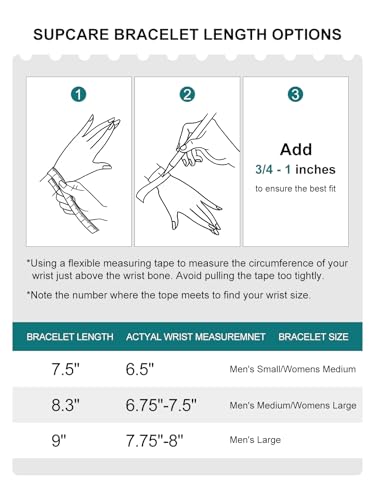 SUPCARE BRACELET LENGTH OPTIONS

1

2

3

Add
3/4 - 1 inches
to ensure the best fit

*Using a flexible measuring tape to measure the circumference of your wrist just above the wrist bone. Avoid pulling the tape too tightly.

*Note the number where the tope meets to find your wrist size.

| BRACELET LENGTH | ACTYAL WRIST MEASUREMNET | BRACELET SIZE |
|---|---|---|
| 7.5" | 6.5" | Men's Small/Womens Medium |
| 8.3" | 6.75"-7.5" | Men's Medium/Womens Large |
| 9" | 7.75"-8" | Men's Large |