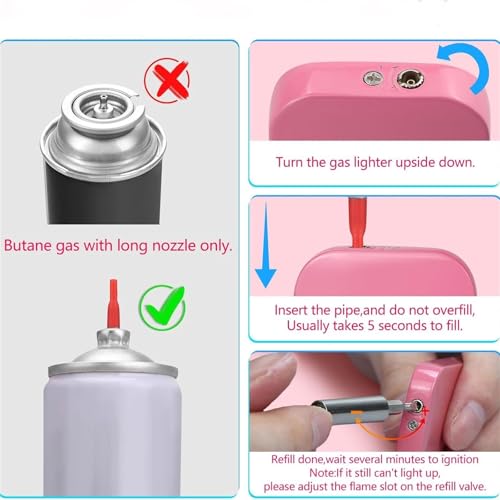 Butane gas with long nozzle only.

Turn the gas lighter upside down.

Insert the pipe,and do not overfill,
Usually takes 5 seconds to fill.

Refill done,wait several minutes to ignition
Note:If it still can't light up,
please adjust the flame slot on the refill valve.