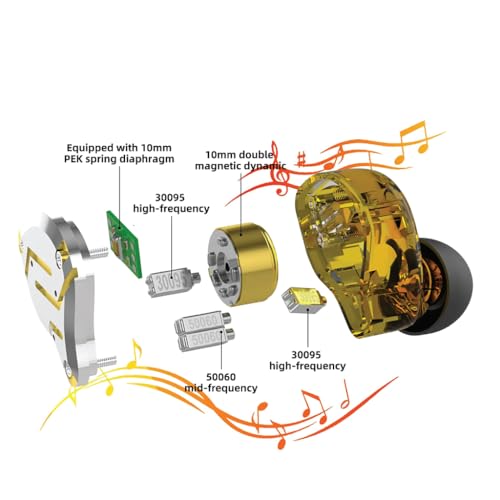 Equipped with 10mm PEK spring diaphragm

10mm double magnetic dynamic

30095 high-frequency

3009

50060

50060

30095 high-frequency

50060 mid-frequency